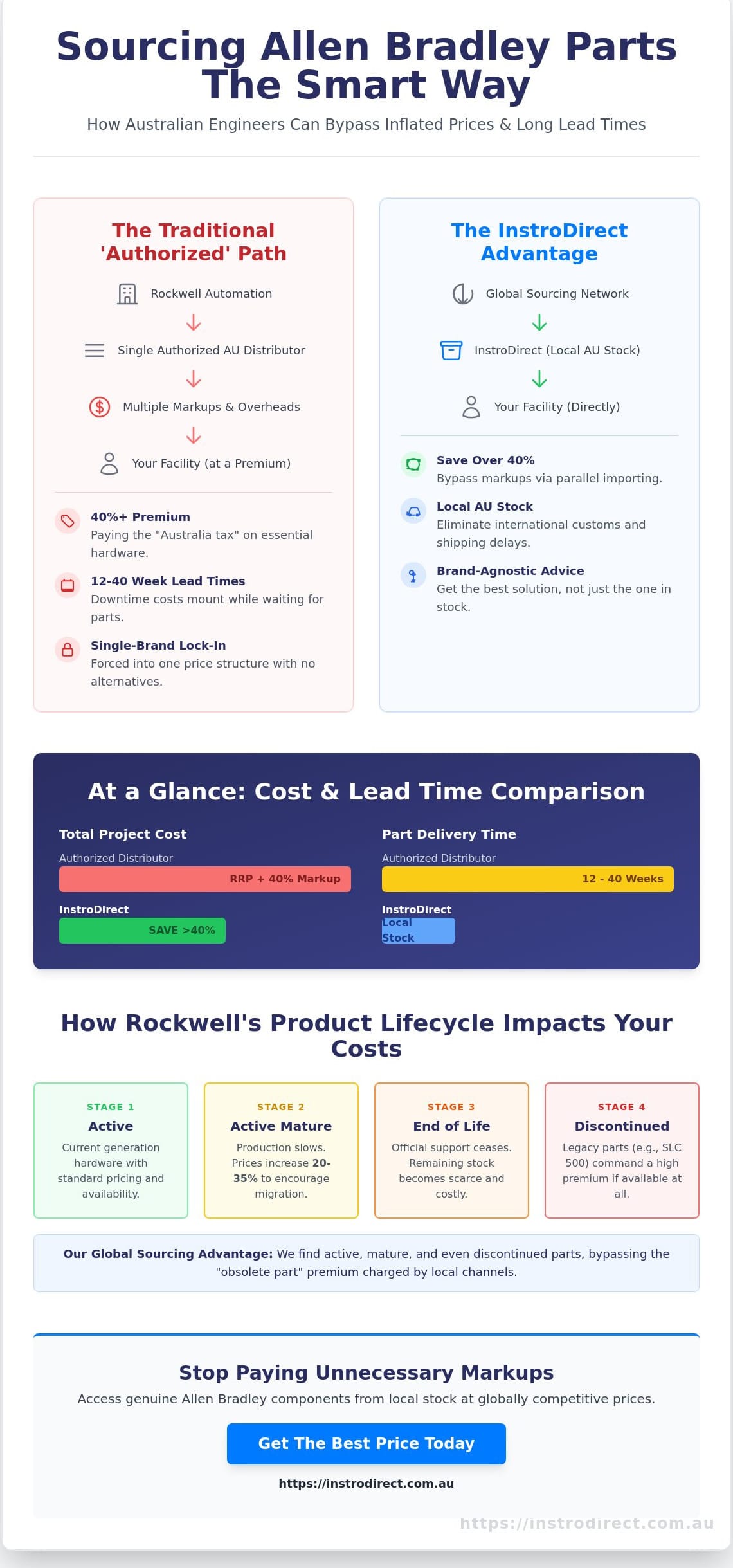 Sourcing Allen Bradley Parts The Smart Way

How Australian Engineers Can Bypass Inflated Prices & Long Lead Times

The Traditional 'Authorized' Path

Rockwell Automation

Single Authorized AU Distributor

Multiple Markups & Overheads

Your Facility (at a Premium)

40%+ Premium
Paying the "Australia tax" on essential hardware.

12-40 Week Lead Times
Downtime costs mount while waiting for parts.

Single-Brand Lock-In
Forced into one price structure with no alternatives.

The InstroDirect Advantage

Global Sourcing Network

InstroDirect (Local AU Stock)

Your Facility (Directly)

Save Over 40%
Bypass markups via parallel importing.

Local AU Stock
Eliminate international customs and shipping delays.

Brand-Agnostic Advice
Get the best solution, not just the one in stock.

At a Glance: Cost & Lead Time Comparison

Total Project Cost

Authorized Distributor

RRP + 40% Markup

InstroDirect

SAVE >40%

Part Delivery Time

Authorized Distributor

12 - 40 Weeks

InstroDirect

Local Stock

How Rockwell's Product Lifecycle Impacts Your Costs

STAGE 1
Active
Current generation hardware with standard pricing and availability.

STAGE 2
Active Mature
Production slows. Prices increase 20-35% to encourage migration.

STAGE 3
End of Life
Official support ceases. Remaining stock becomes scarce and costly.

STAGE 4
Discontinued
Legacy parts (e.g., SLC 500) command a high premium if available at all.

Our Global Sourcing Advantage: We find active, mature, and even discontinued parts, bypassing the "obsolete part" premium charged by local channels.

Stop Paying Unnecessary Markups

Access genuine Allen Bradley components from local stock at globally competitive prices.

Get The Best Price Today

https://instrodirect.com.au

https://instrodirect.com.au