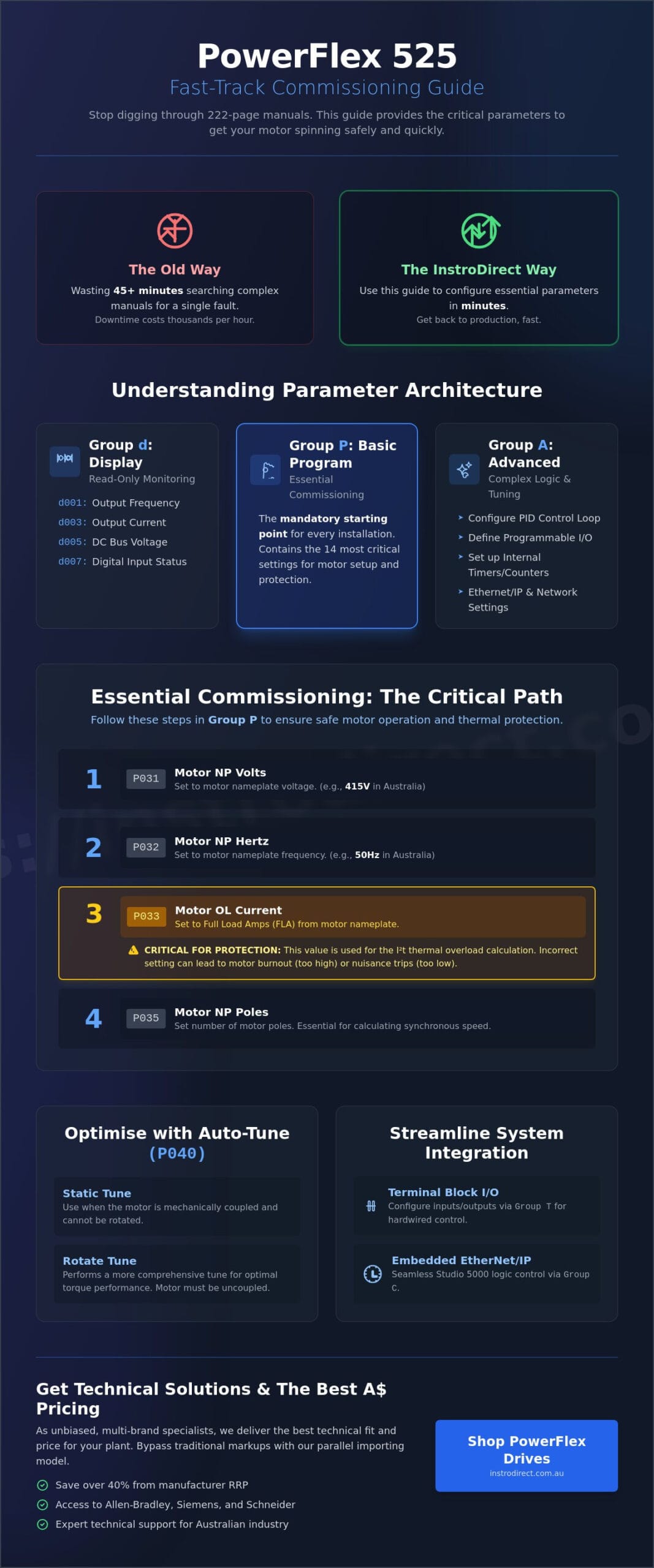 PowerFlex 525
Fast-Track Commissioning Guide

Stop digging through 222-page manuals. This guide provides the critical parameters to get your motor spinning safely and quickly.

The Old Way
Wasting 45+ minutes searching complex manuals for a single fault.
Downtime costs thousands per hour.

The InstroDirect Way
Use this guide to configure essential parameters in minutes.
Get back to production, fast.

Understanding Parameter Architecture

Group d: Display
Read-Only Monitoring
d001: Output Frequency
d003: Output Current
d005: DC Bus Voltage
d007: Digital Input Status

Group P: Basic Program
Essential Commissioning
The mandatory starting point for every installation. Contains the 14 most critical settings for motor setup and protection.

Group A: Advanced
Complex Logic & Tuning
Configure PID Control Loop
Define Programmable I/O
Set up Internal Timers/Counters
Ethernet/IP & Network Settings

Essential Commissioning: The Critical Path
Follow these steps in Group P to ensure safe motor operation and thermal protection.

1 P031 Motor NP Volts
Set to motor nameplate voltage. (e.g., 415V in Australia)

2 P032 Motor NP Hertz
Set to motor nameplate frequency. (e.g., 50Hz in Australia)

3 P033 Motor OL Current
Set to Full Load Amps (FLA) from motor nameplate.
CRITICAL FOR PROTECTION: This value is used for the I²t thermal overload calculation. Incorrect setting can lead to motor burnout (too high) or nuisance trips (too low).

4 P035 Motor NP Poles
Set number of motor poles. Essential for calculating synchronous speed.

Optimise with Auto-Tune (P040)

Static Tune
Use when the motor is mechanically coupled and cannot be rotated.

Rotate Tune
Performs a more comprehensive tune for optimal torque performance. Motor must be uncoupled.

Streamline System Integration

Terminal Block I/O
Configure inputs/outputs via Group T for hardwired control.

Embedded EtherNet/IP
Seamless Studio 5000 logic control via Group C.

Get Technical Solutions & The Best A$ Pricing
As unbiased, multi-brand specialists, we deliver the best technical fit and price for your plant. Bypass traditional markups with our parallel importing model.

Save over 40% from manufacturer RRP
Access to Allen-Bradley, Siemens, and Schneider
Expert technical support for Australian industry

Shop PowerFlex Drives
instrodirect.com.au